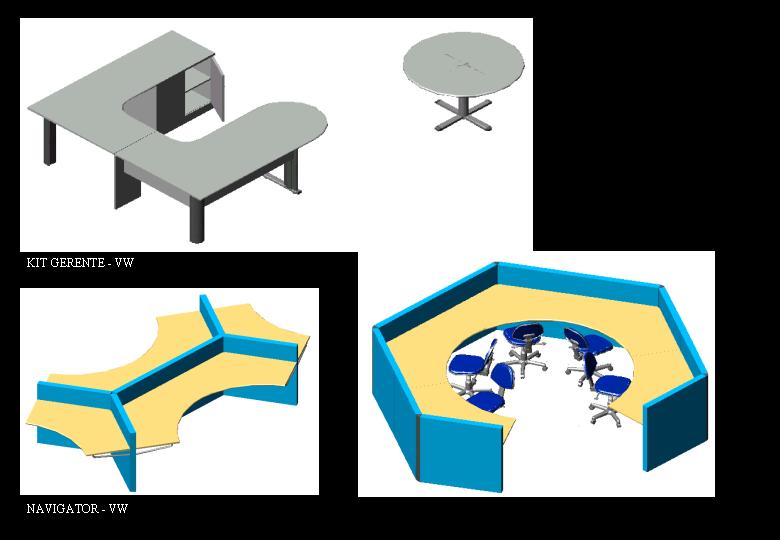 KIT GERENTE - VW

NAVIGATOR - VW